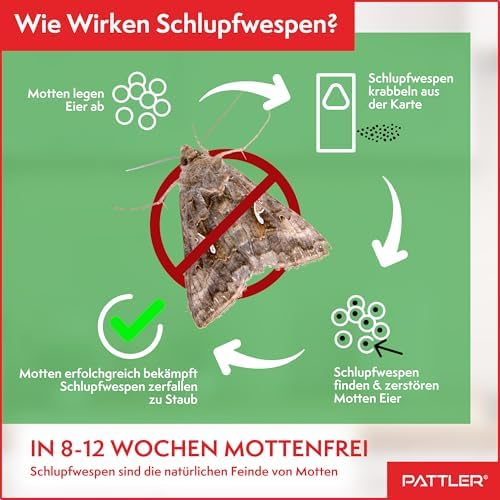 Wie Wirken Schlupfwespen?

Motten legen Eier ab

Schlupfwespen krabbeln aus der Karte

Schlupfwespen finden & zerstören Motten Eier

Motten erfolchgreich bekämpft Schlupfwespen zerfallen zu Staub

IN 8-12 WOCHEN MOTTENFREI

Schlupfwespen sind die natürlichen Feinde von Motten

PATTLER®